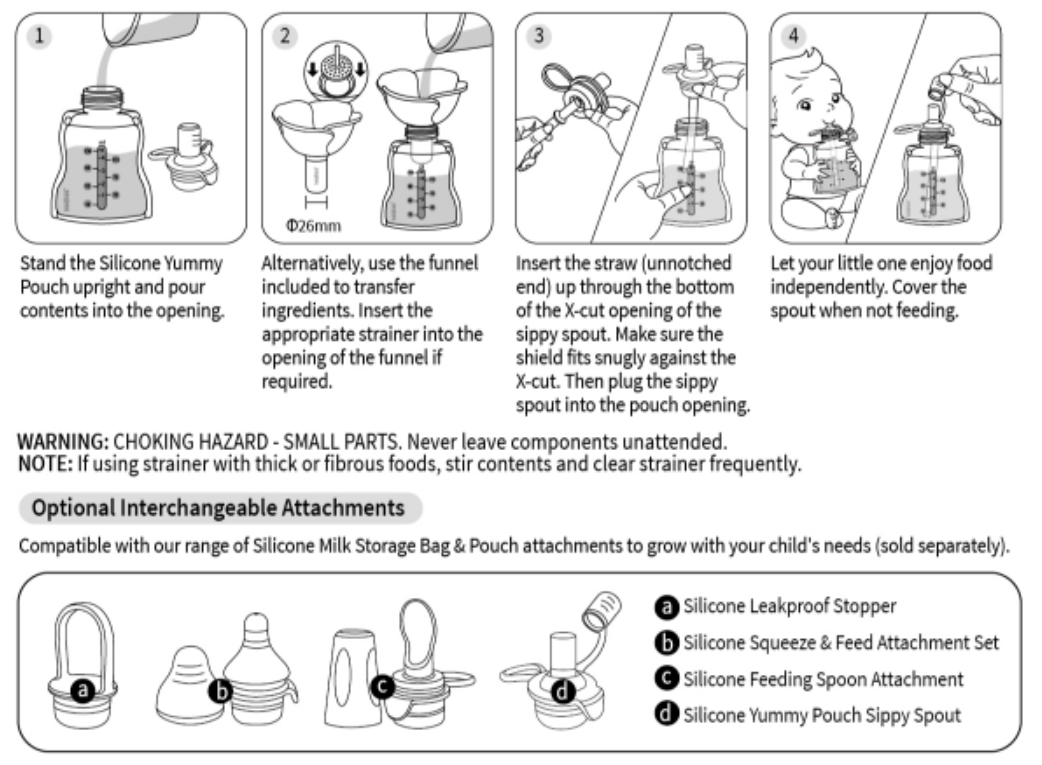 1

Stand the Silicone Yummy Pouch upright and pour contents into the opening.

2

Φ26mm

Alternatively, use the funnel included to transfer ingredients. Insert the appropriate strainer into the opening of the funnel if required.

3

Insert the straw (unnotched end) up through the bottom of the X-cut opening of the sippy spout. Make sure the shield fits snugly against the X-cut. Then plug the sippy spout into the pouch opening.

4

Let your little one enjoy food independently. Cover the spout when not feeding.

WARNING: CHOKING HAZARD - SMALL PARTS. Never leave components unattended.
NOTE: If using strainer with thick or fibrous foods, stir contents and clear strainer frequently.

Optional Interchangeable Attachments

Compatible with our range of Silicone Milk Storage Bag & Pouch attachments to grow with your child's needs (sold separately).

a b c d

a Silicone Leakproof Stopper
b Silicone Squeeze & Feed Attachment Set
c Silicone Feeding Spoon Attachment
d Silicone Yummy Pouch Sippy Spout