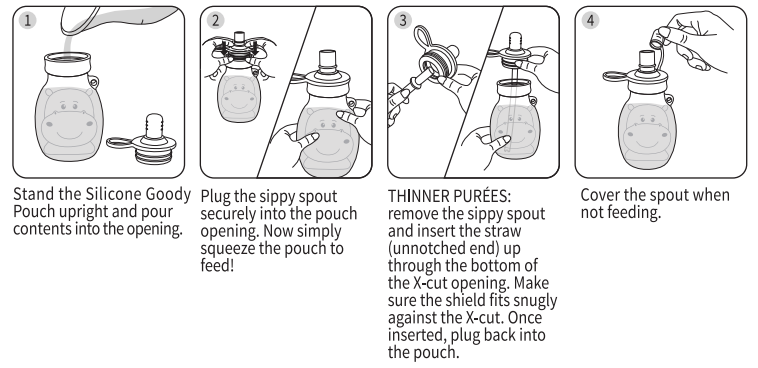 1

Stand the Silicone Goody Pouch upright and pour contents into the opening.

2

Plug the sippy spout securely into the pouch opening. Now simply squeeze the pouch to feed!

3

THINNER PURÉES: remove the sippy spout and insert the straw (unnotched end) up through the bottom of the X-cut opening. Make sure the shield fits snugly against the X-cut. Once inserted, plug back into the pouch.

4

Cover the spout when not feeding.