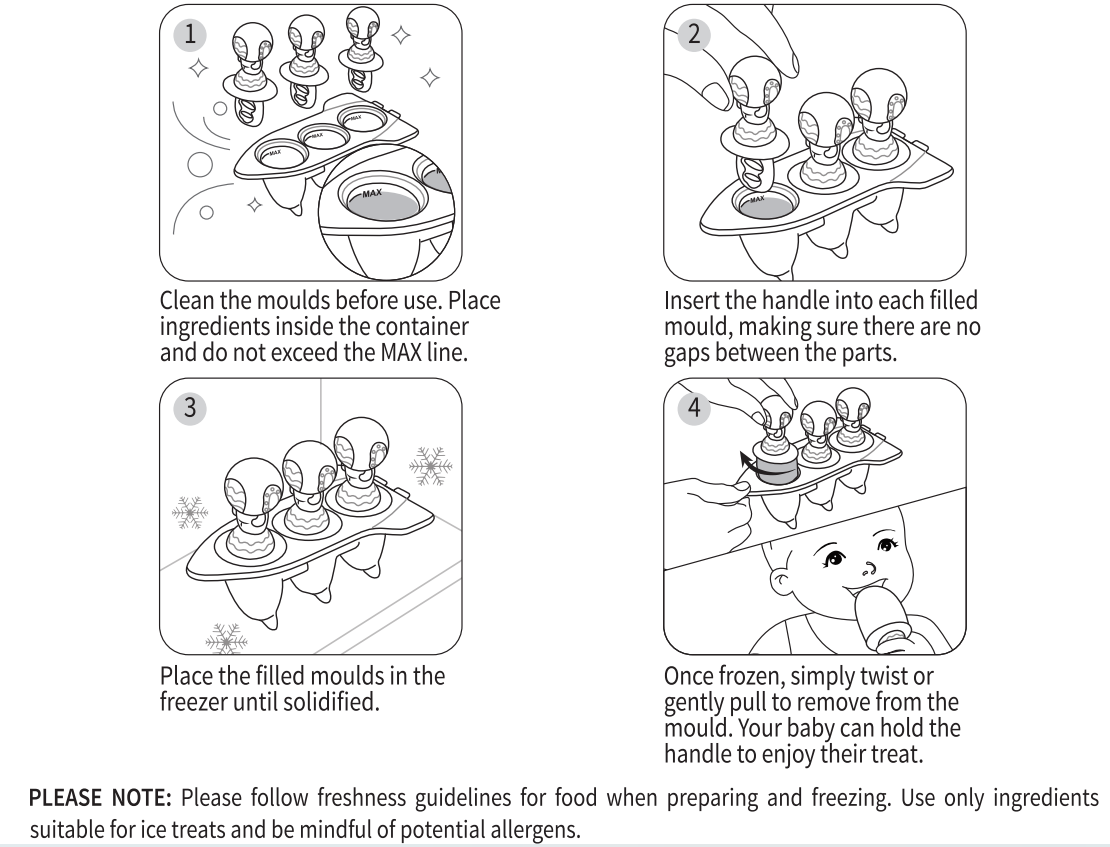 1

MAX

MAX

MAX

MAX

Clean the moulds before use. Place ingredients inside the container and do not exceed the MAX line.

2

MAX

Insert the handle into each filled mould, making sure there are no gaps between the parts.

3

Place the filled moulds in the freezer until solidified.

4

Once frozen, simply twist or gently pull to remove from the mould. Your baby can hold the handle to enjoy their treat.

PLEASE NOTE: Please follow freshness guidelines for food when preparing and freezing. Use only ingredients suitable for ice treats and be mindful of potential allergens.