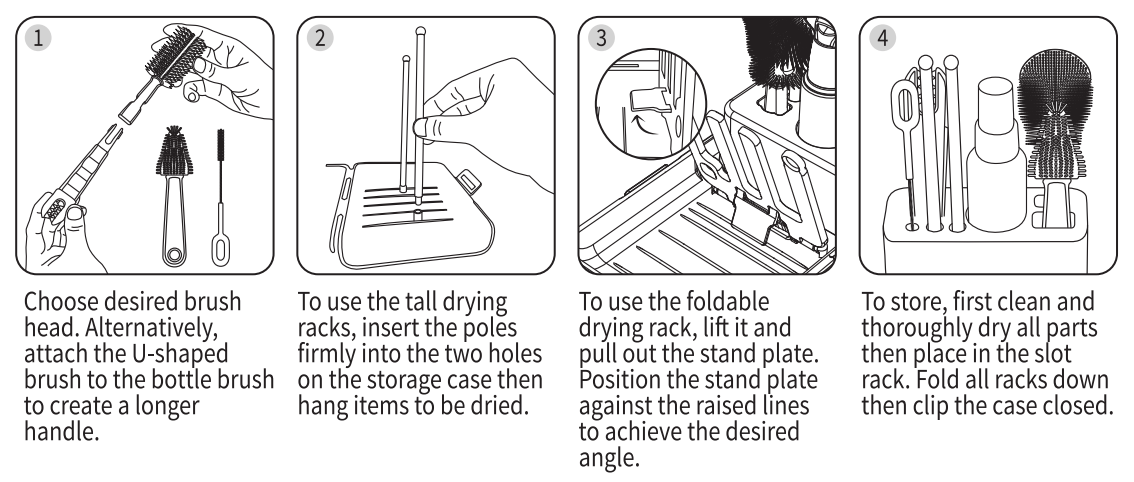 1

Choose desired brush head. Alternatively, attach the U-shaped brush to the bottle brush to create a longer handle.

2

To use the tall drying racks, insert the poles firmly into the two holes on the storage case then hang items to be dried.

3

To use the foldable drying rack, lift it and pull out the stand plate. Position the stand plate against the raised lines to achieve the desired angle.

4

To store, first clean and thoroughly dry all parts then place in the slot rack. Fold all racks down then clip the case closed.