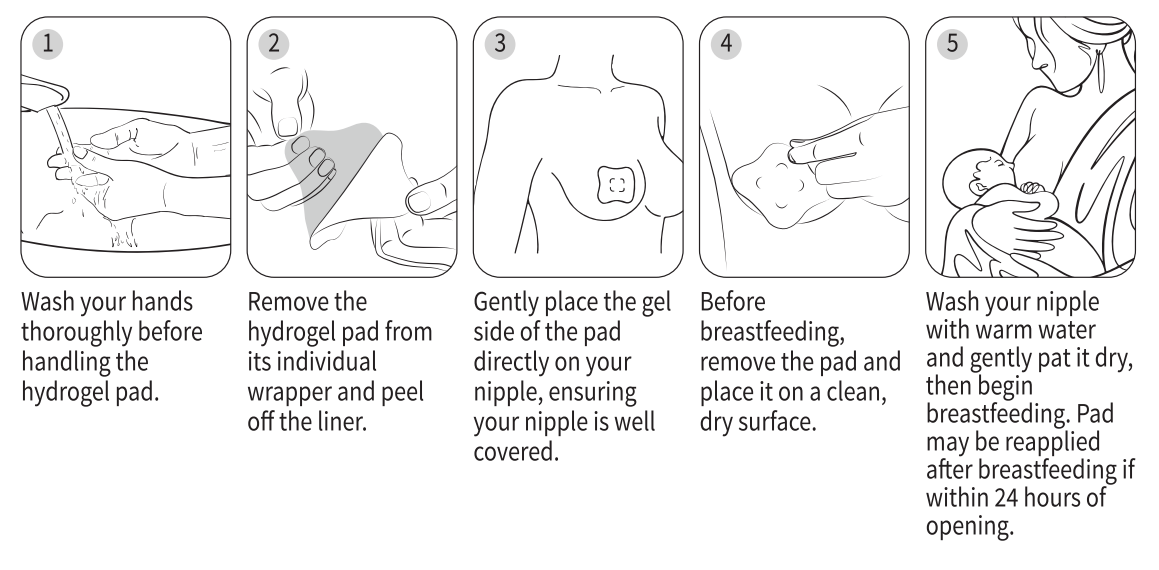 1

Wash your hands thoroughly before handling the hydrogel pad.

2

Remove the hydrogel pad from its individual wrapper and peel off the liner.

3

Gently place the gel side of the pad directly on your nipple, ensuring your nipple is well covered.

4

Before breastfeeding, remove the pad and place it on a clean, dry surface.

5

Wash your nipple with warm water and gently pat it dry, then begin breastfeeding. Pad may be reapplied after breastfeeding if within 24 hours of opening.