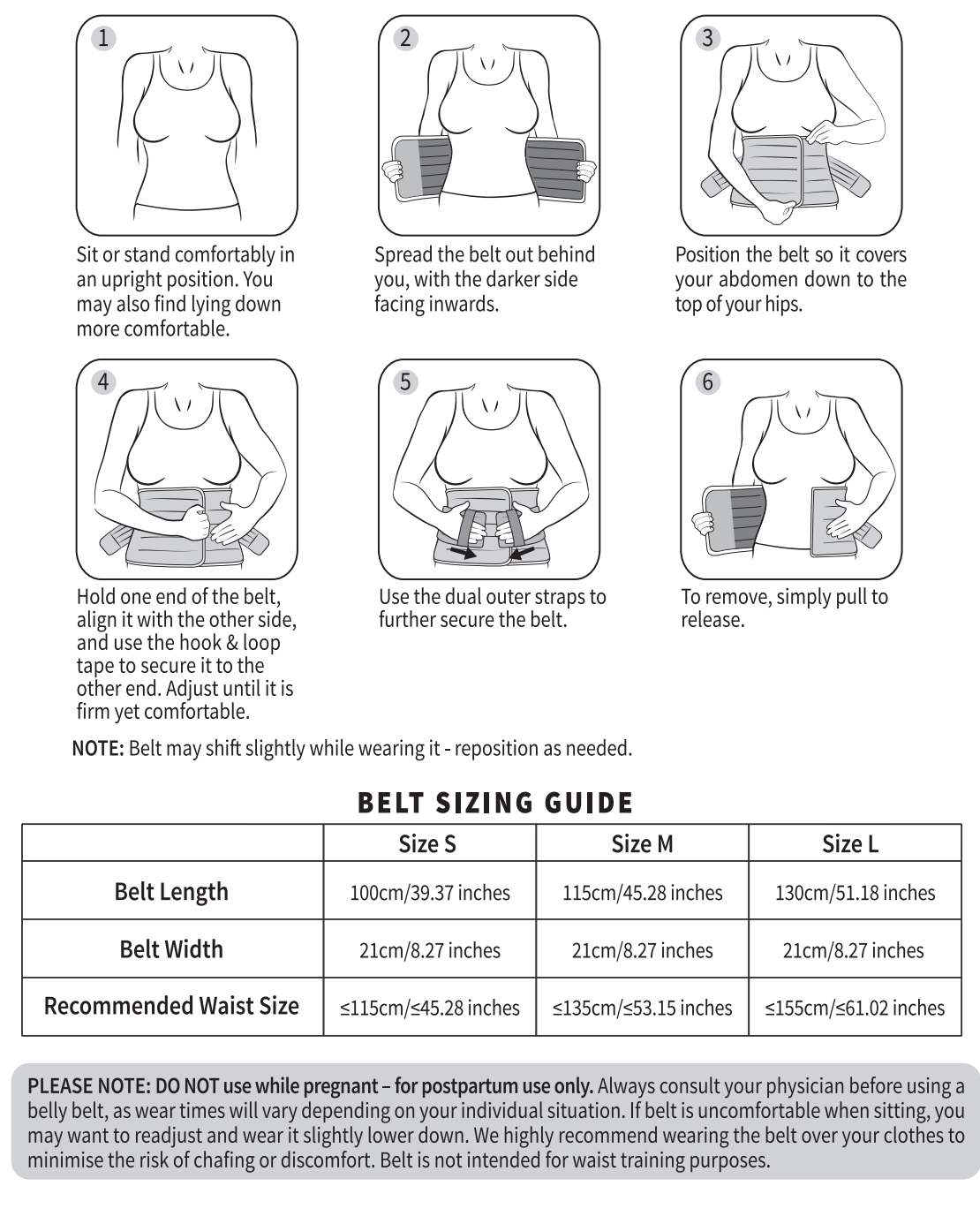 1

Sit or stand comfortably in an upright position. You may also find lying down more comfortable.

2

Spread the belt out behind you, with the darker side facing inwards.

3

Position the belt so it covers your abdomen down to the top of your hips.

4

Hold one end of the belt, align it with the other side, and use the hook & loop tape to secure it to the other end. Adjust until it is firm yet comfortable.

5

Use the dual outer straps to further secure the belt.

6

To remove, simply pull to release.

NOTE: Belt may shift slightly while wearing it - reposition as needed.

BELT SIZING GUIDE

| | Size S | Size M | Size L |
|---|---|---|---|
| Belt Length | 100cm/39.37 inches | 115cm/45.28 inches | 130cm/51.18 inches |
| Belt Width | 21cm/8.27 inches | 21cm/8.27 inches | 21cm/8.27 inches |
| Recommended Waist Size | ≤115cm/≤45.28 inches | ≤135cm/≤53.15 inches | ≤155cm/≤61.02 inches |

PLEASE NOTE: DO NOT use while pregnant – for postpartum use only. Always consult your physician before using a belly belt, as wear times will vary depending on your individual situation. If belt is uncomfortable when sitting, you may want to readjust and wear it slightly lower down. We highly recommend wearing the belt over your clothes to minimise the risk of chafing or discomfort. Belt is not intended for waist training purposes.