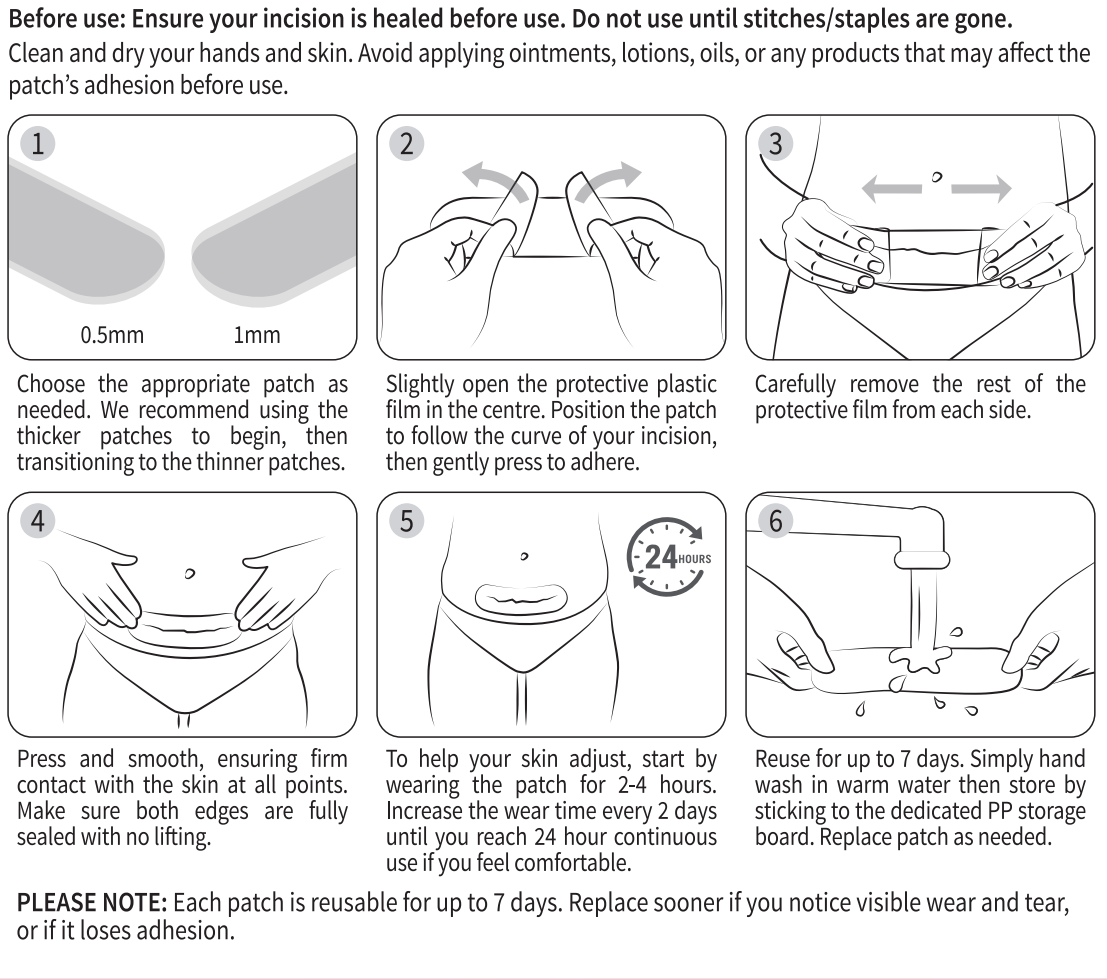 Before use: Ensure your incision is healed before use. Do not use until stitches/staples are gone.
Clean and dry your hands and skin. Avoid applying ointments, lotions, oils, or any products that may affect the patch's adhesion before use.

1

0.5mm

1mm

Choose the appropriate patch as needed. We recommend using the thicker patches to begin, then transitioning to the thinner patches.

2

Slightly open the protective plastic film in the centre. Position the patch to follow the curve of your incision, then gently press to adhere.

3

Carefully remove the rest of the protective film from each side.

4

Press and smooth, ensuring firm contact with the skin at all points. Make sure both edges are fully sealed with no lifting.

5

24 HOURS

To help your skin adjust, start by wearing the patch for 2-4 hours. Increase the wear time every 2 days until you reach 24 hour continuous use if you feel comfortable.

6

Reuse for up to 7 days. Simply hand wash in warm water then store by sticking to the dedicated PP storage board. Replace patch as needed.

PLEASE NOTE: Each patch is reusable for up to 7 days. Replace sooner if you notice visible wear and tear, or if it loses adhesion.