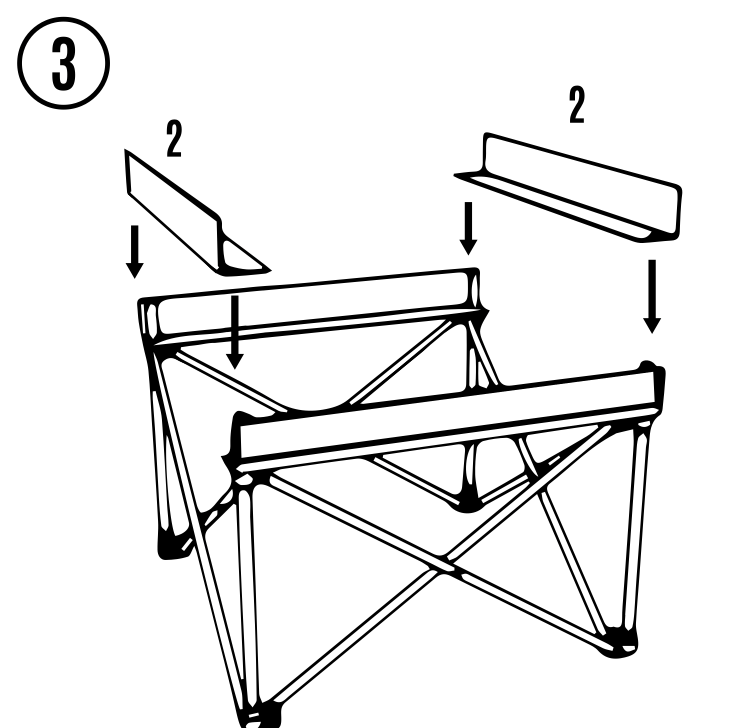 3

2

2