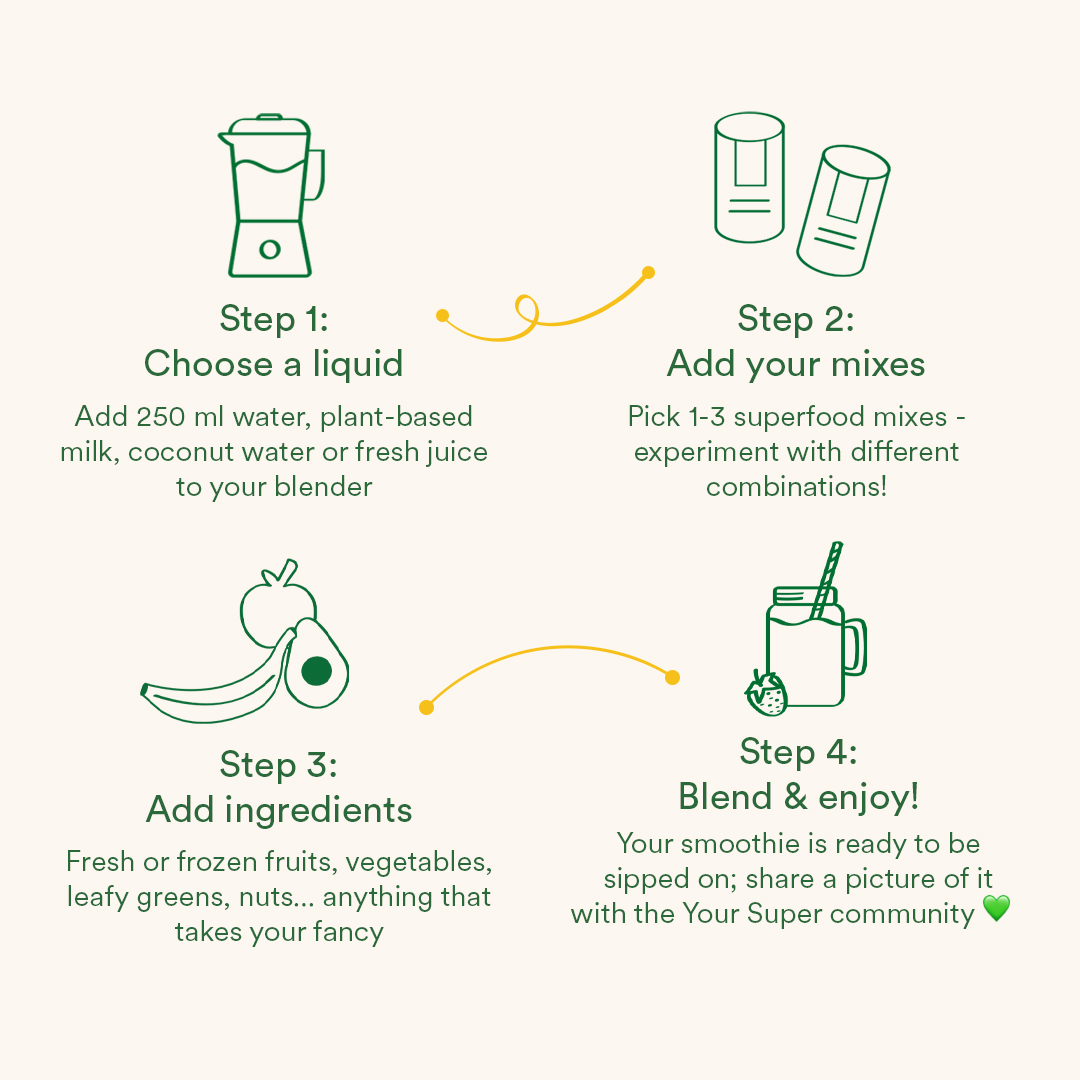 Step 1:
Choose a liquid

Add 250 ml water, plant-based milk, coconut water or fresh juice to your blender

Step 2:
Add your mixes

Pick 1-3 superfood mixes - experiment with different combinations!

Step 3:
Add ingredients

Fresh or frozen fruits, vegetables, leafy greens, nuts... anything that takes your fancy

Step 4:
Blend & enjoy!

Your smoothie is ready to be sipped on; share a picture of it with the Your Super community 💚