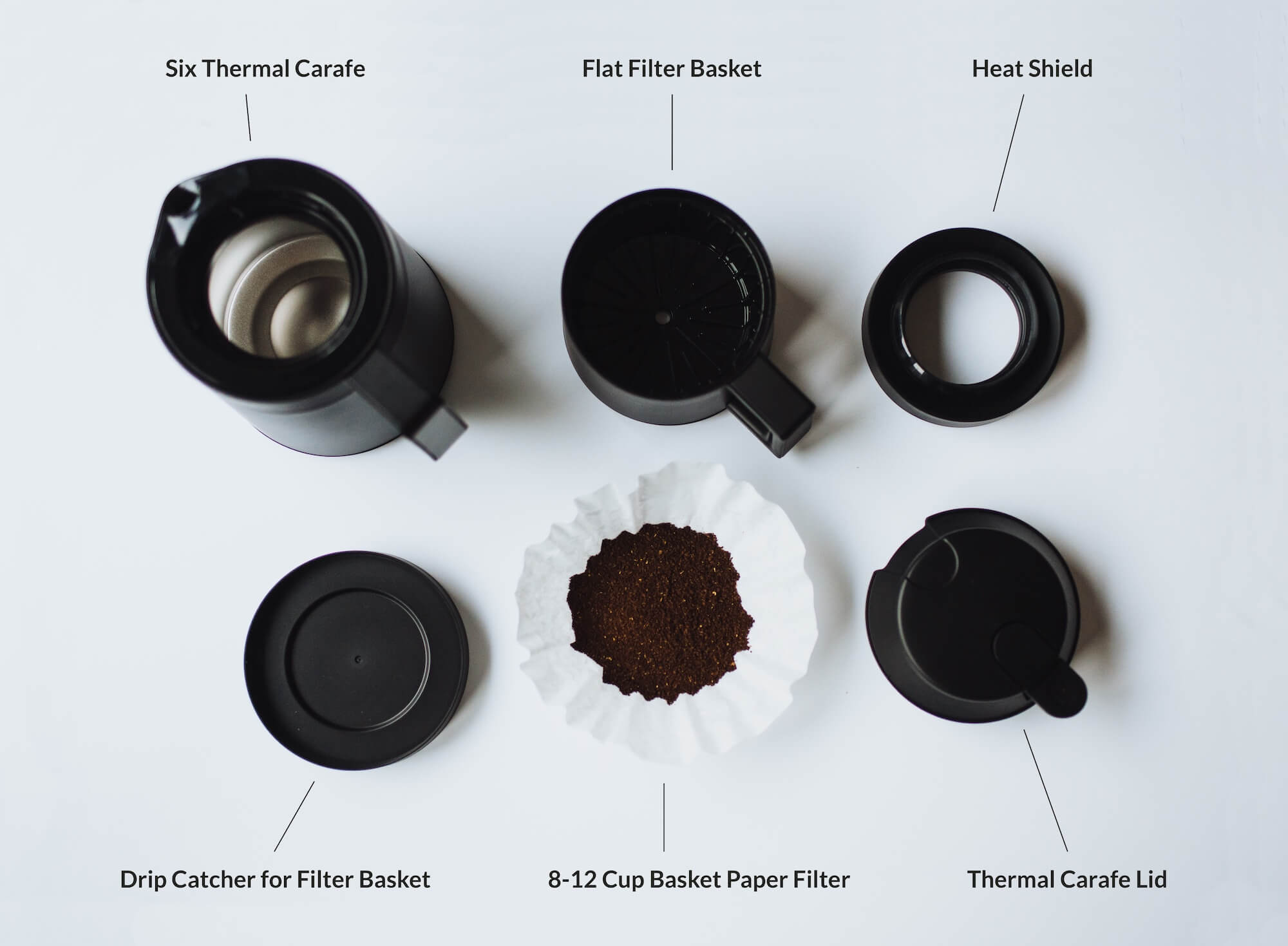 Six Thermal Carafe

Flat Filter Basket

Heat Shield

Drip Catcher for Filter Basket

8-12 Cup Basket Paper Filter

Thermal Carafe Lid