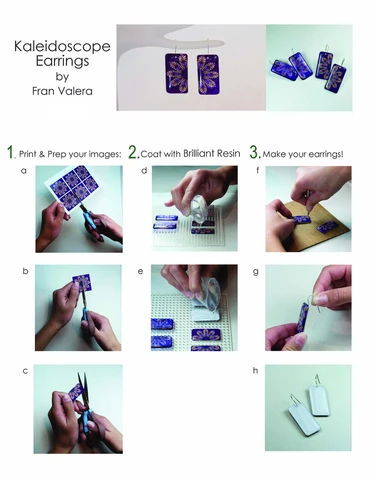 Kaleidoscope Earrings by Fran Valera

1. Print & Prep your images:

a

b

c

2. Coat with Brilliant Resin

d

e

3. Make your earrings!

f

g

h