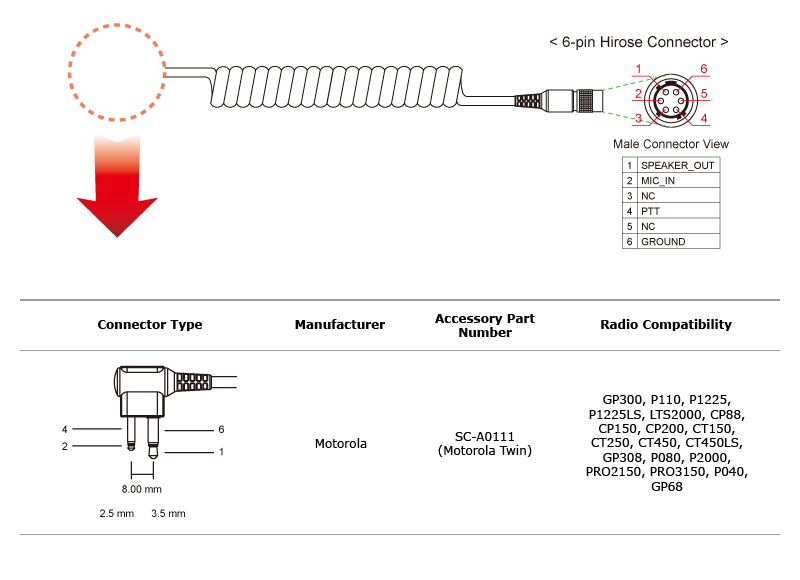 < 6-pin Hirose Connector >

1 6
2 5
3 4

Male Connector View

| 1 | SPEAKER_OUT |
|---|---|
| 2 | MIC_IN |
| 3 | NC |
| 4 | PTT |
| 5 | NC |
| 6 | GROUND |

| Connector Type | Manufacturer | Accessory Part Number | Radio Compatibility |
|---|---|---|---|
| 4 6 2 1 8.00 mm 2.5 mm 3.5 mm | Motorola | SC-A0111 (Motorola Twin) | GP300, P110, P1225, P1225LS, LTS2000, CP88, CP150, CP200, CT150, CT250, CT450, CT450LS, GP308, P080, P2000, PRO2150, PRO3150, P040, GP68 |