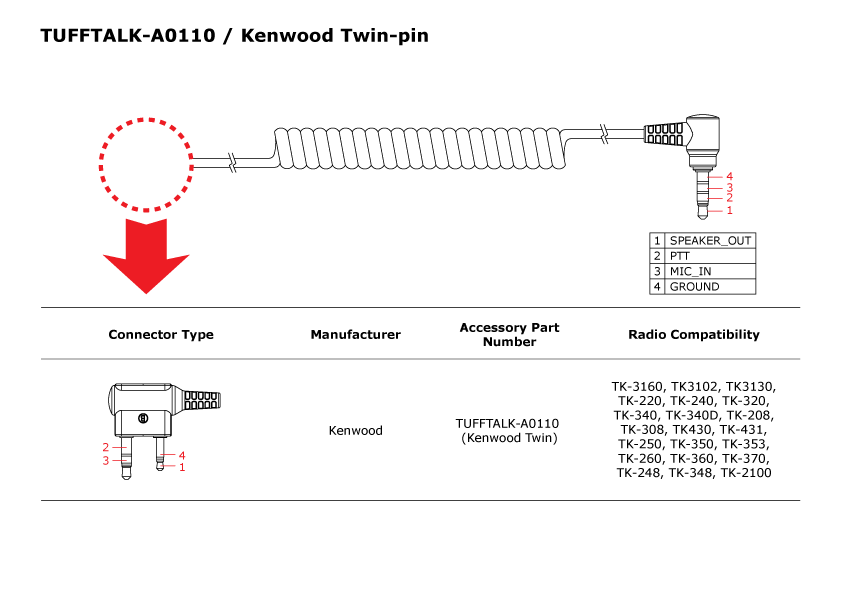 TUFFTALK-A0110 / Kenwood Twin-pin

4
3
2
1

| 1 | SPEAKER_OUT |
|---|---|
| 2 | PTT |
| 3 | MIC_IN |
| 4 | GROUND |

| Connector Type | Manufacturer | Accessory Part Number | Radio Compatibility |
|---|---|---|---|
| 2 3 4 1 | Kenwood | TUFFTALK-A0110 (Kenwood Twin) | TK-3160, TK3102, TK3130, TK-220, TK-240, TK-320, TK-340, TK-340D, TK-208, TK-308, TK430, TK-431, TK-250, TK-350, TK-353, TK-260, TK-360, TK-370, TK-248, TK-348, TK-2100 |