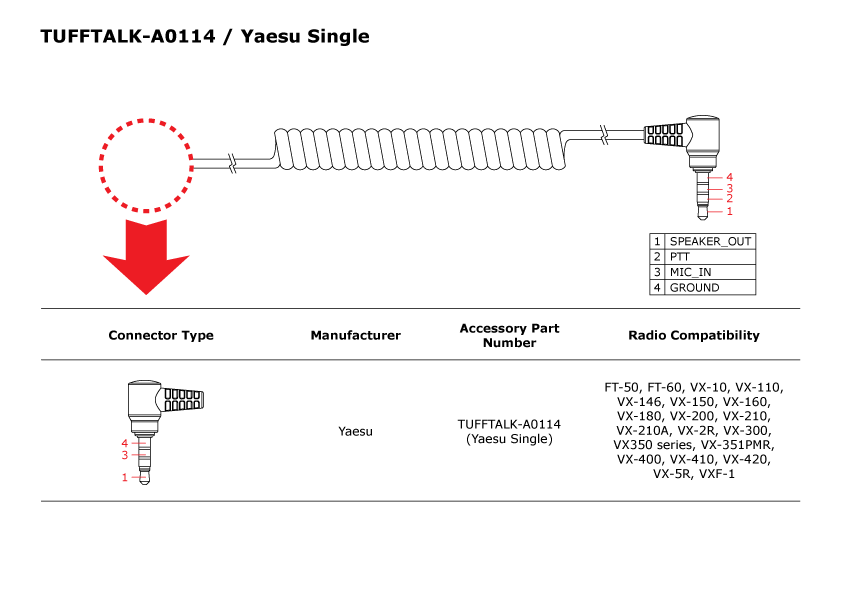 TUFFTALK-A0114 / Yaesu Single

4
3
2
1

| 1 | SPEAKER_OUT |
|---|---|
| 2 | PTT |
| 3 | MIC_IN |
| 4 | GROUND |

| Connector Type | Manufacturer | Accessory Part Number | Radio Compatibility |
|---|---|---|---|
| 4 3 1 | Yaesu | TUFFTALK-A0114 (Yaesu Single) | FT-50, FT-60, VX-10, VX-110, VX-146, VX-150, VX-160, VX-180, VX-200, VX-210, VX-210A, VX-2R, VX-300, VX350 series, VX-351PMR, VX-400, VX-410, VX-420, VX-5R, VXF-1 |