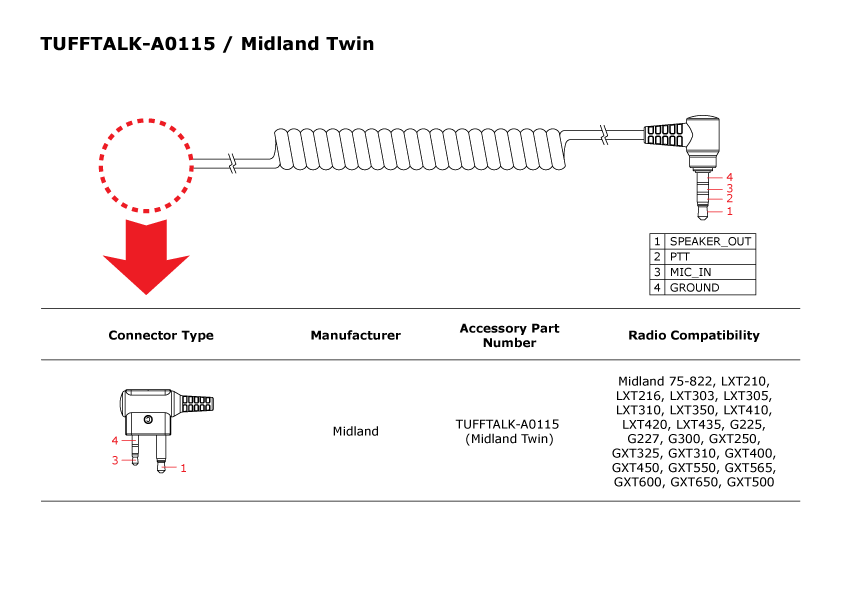 TUFFTALK-A0115 / Midland Twin

4
3
2
1

| 1 | SPEAKER_OUT |
|---|---|
| 2 | PTT |
| 3 | MIC_IN |
| 4 | GROUND |

| Connector Type | Manufacturer | Accessory Part Number | Radio Compatibility |
|---|---|---|---|
| 4 3 1 | Midland | TUFFTALK-A0115 (Midland Twin) | Midland 75-822, LXT210, LXT216, LXT303, LXT305, LXT310, LXT350, LXT410, LXT420, LXT435, G225, G227, G300, GXT250, GXT325, GXT310, GXT400, GXT450, GXT550, GXT565, GXT600, GXT650, GXT500 |