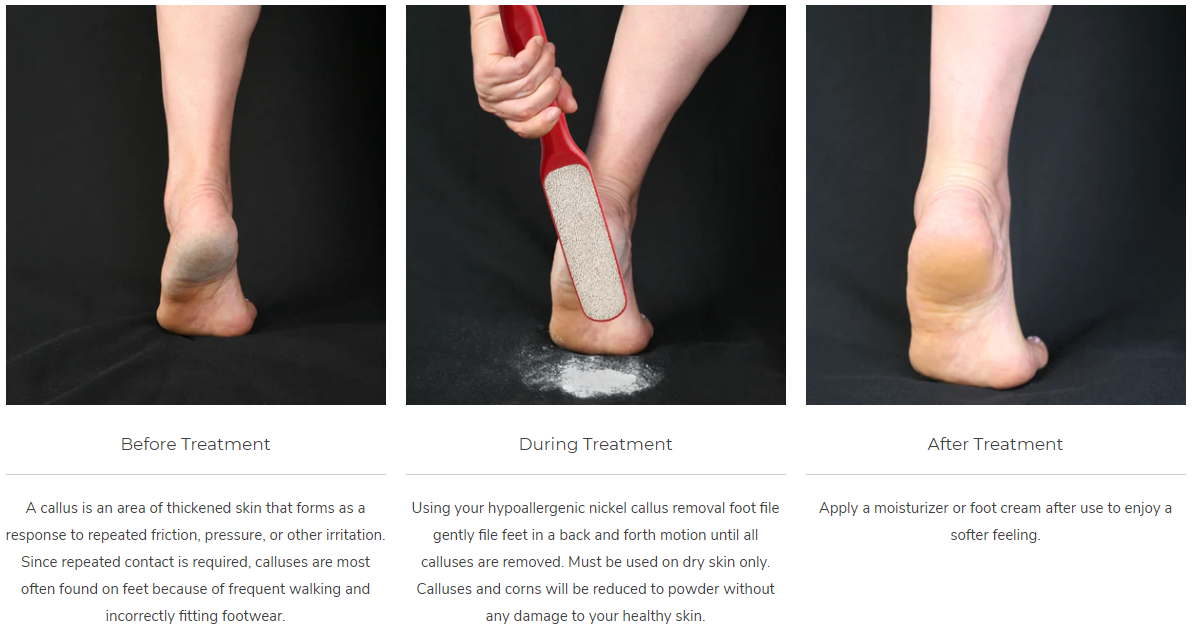 Before Treatment

A callus is an area of thickened skin that forms as a response to repeated friction, pressure, or other irritation. Since repeated contact is required, calluses are most often found on feet because of frequent walking and incorrectly fitting footwear.

During Treatment

Using your hypoallergenic nickel callus removal foot file gently file feet in a back and forth motion until all calluses are removed. Must be used on dry skin only. Calluses and corns will be reduced to powder without any damage to your healthy skin.

After Treatment

Apply a moisturizer or foot cream after use to enjoy a softer feeling.