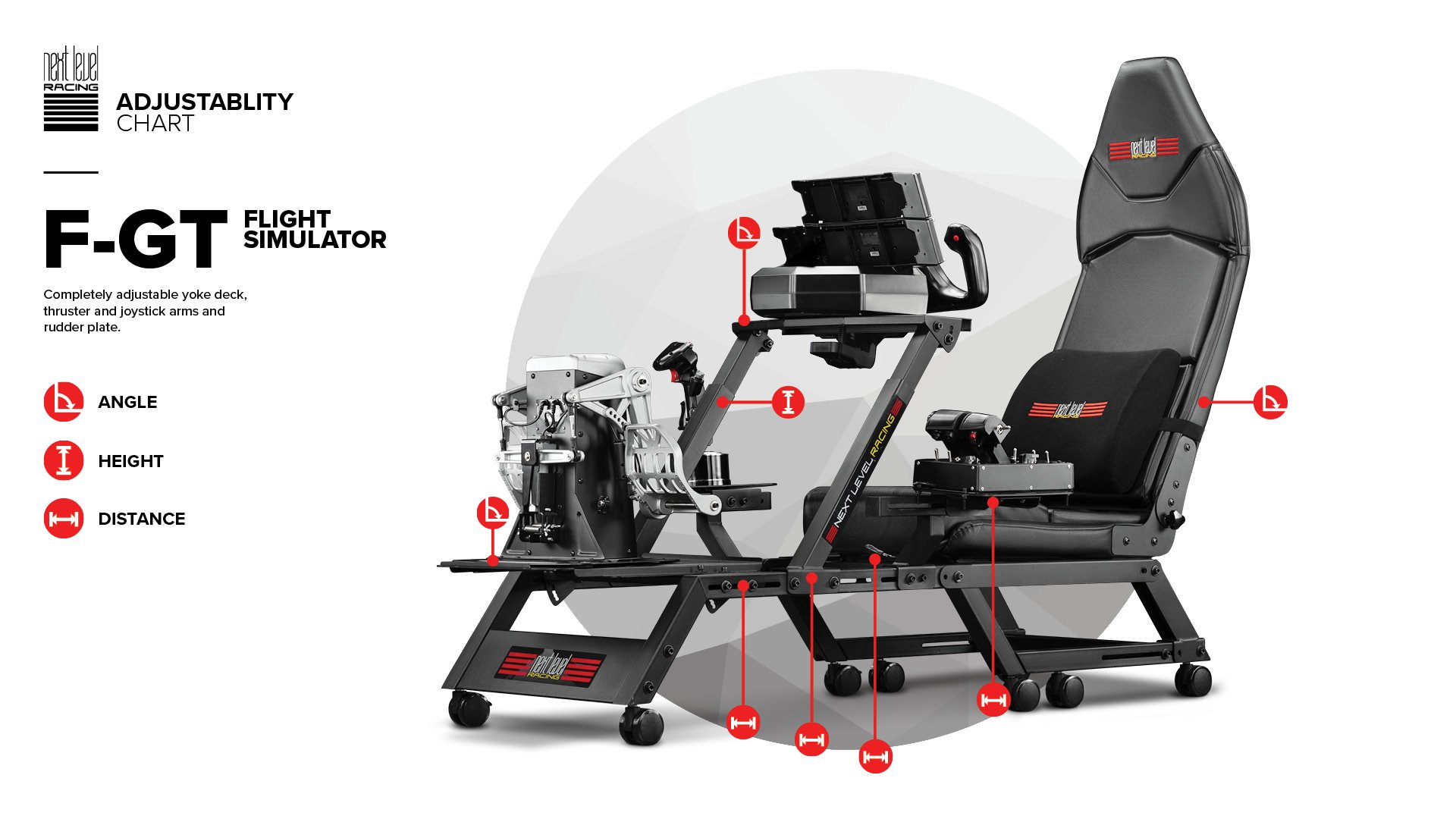 next level RACING

ADJUSTABLITY CHART

F-GT FLIGHT SIMULATOR

Completely adjustable yoke deck, thruster and joystick arms and rudder plate.

ANGLE

HEIGHT

DISTANCE

next level RACING

NEXT LEVEL RACING

next level RACING

next level RACING