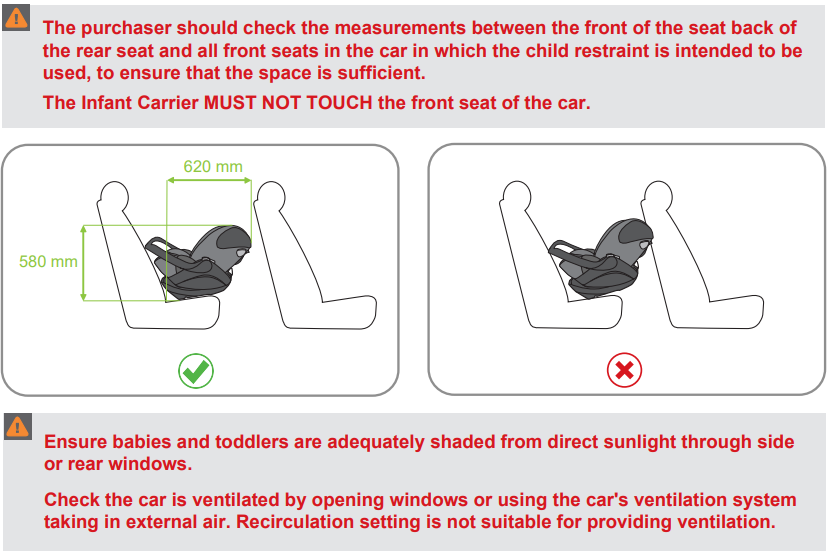 The purchaser should check the measurements between the front of the seat back of the rear seat and all front seats in the car in which the child restraint is intended to be used, to ensure that the space is sufficient.

The Infant Carrier MUST NOT TOUCH the front seat of the car.

620 mm

580 mm

Ensure babies and toddlers are adequately shaded from direct sunlight through side or rear windows.

Check the car is ventilated by opening windows or using the car's ventilation system taking in external air. Recirculation setting is not suitable for providing ventilation.