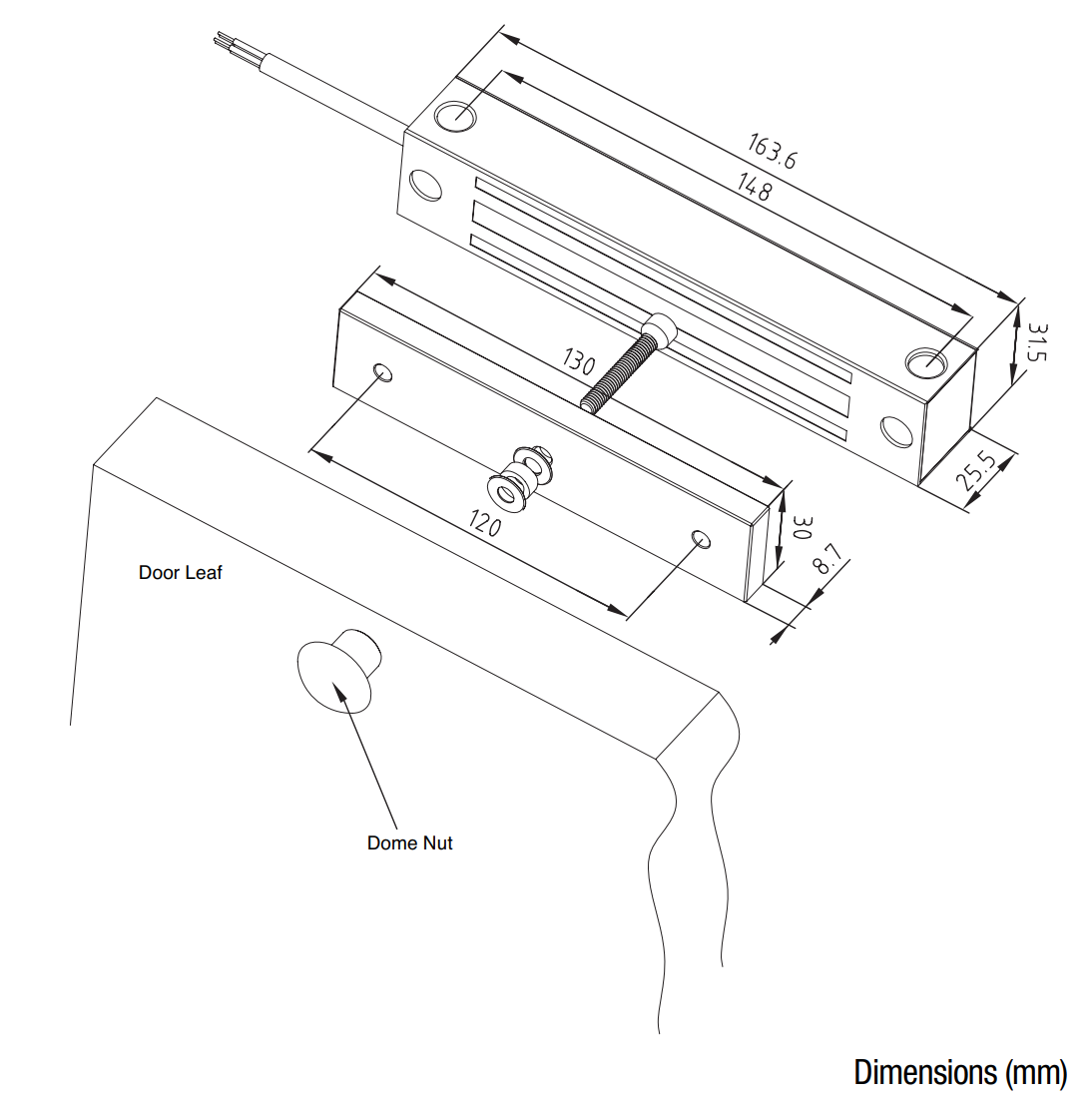 163.6
148
31.5
25.5
130
120
30
8.7
Door Leaf
Dome Nut
Dimensions (mm)