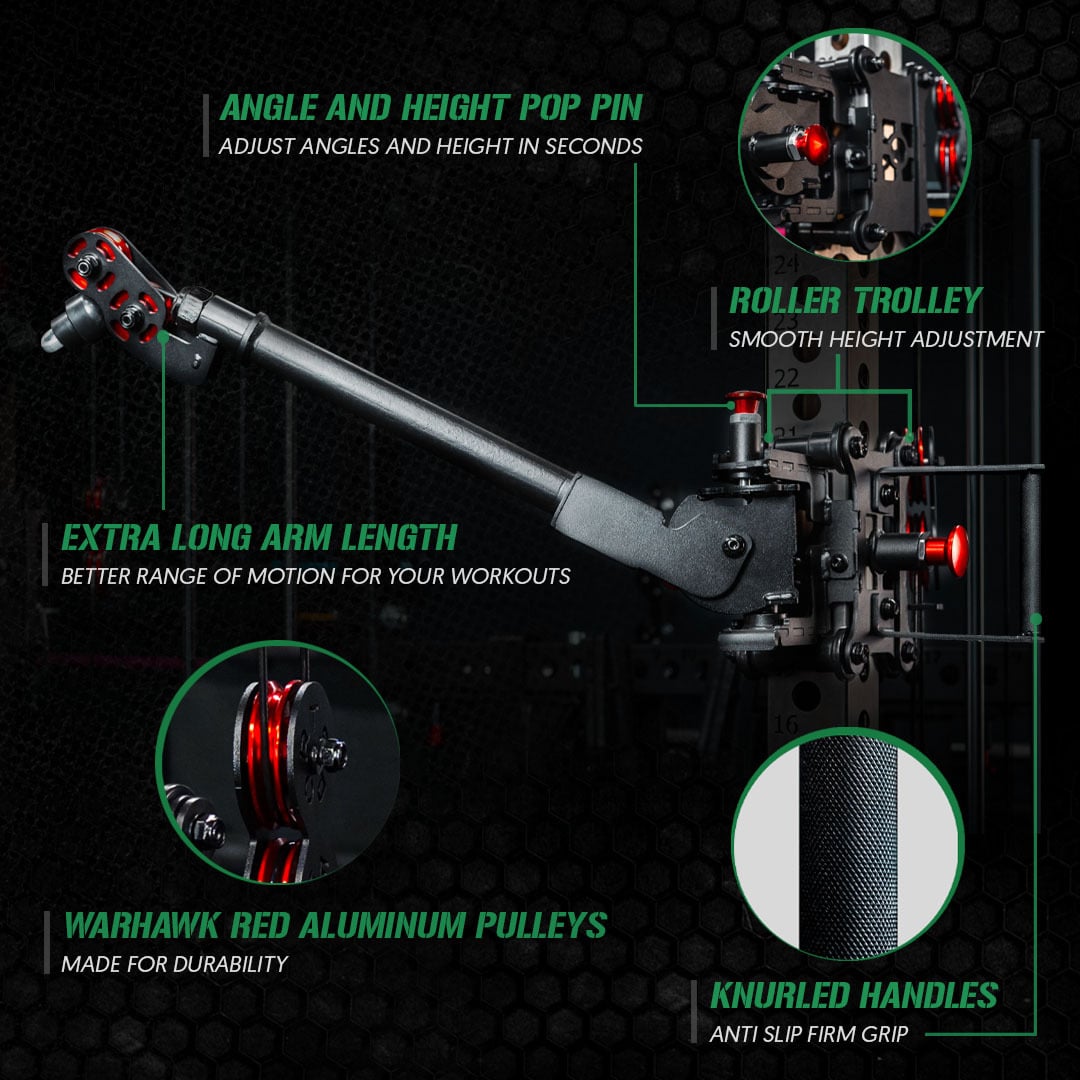 ANGLE AND HEIGHT POP PIN
ADJUST ANGLES AND HEIGHT IN SECONDS

24

ROLLER TROLLEY
SMOOTH HEIGHT ADJUSTMENT

22

21

EXTRA LONG ARM LENGTH
BETTER RANGE OF MOTION FOR YOUR WORKOUTS

16

WARHAWK RED ALUMINUM PULLEYS
MADE FOR DURABILITY

KNURLED HANDLES
ANTI SLIP FIRM GRIP