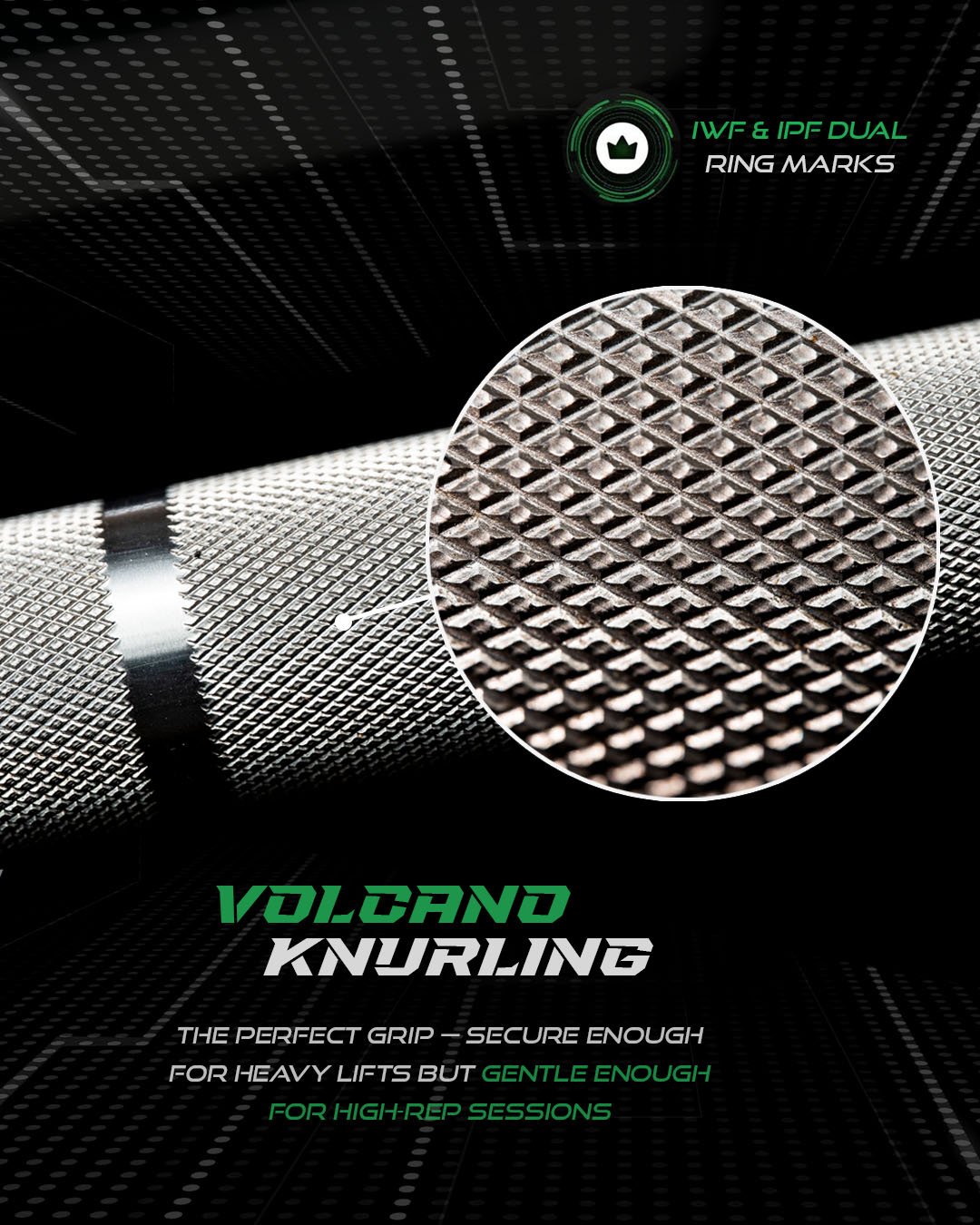 IWF & IPF DUAL RING MARKS

VOLCANO KNURLING

THE PERFECT GRIP — SECURE ENOUGH FOR HEAVY LIFTS BUT GENTLE ENOUGH FOR HIGH-REP SESSIONS