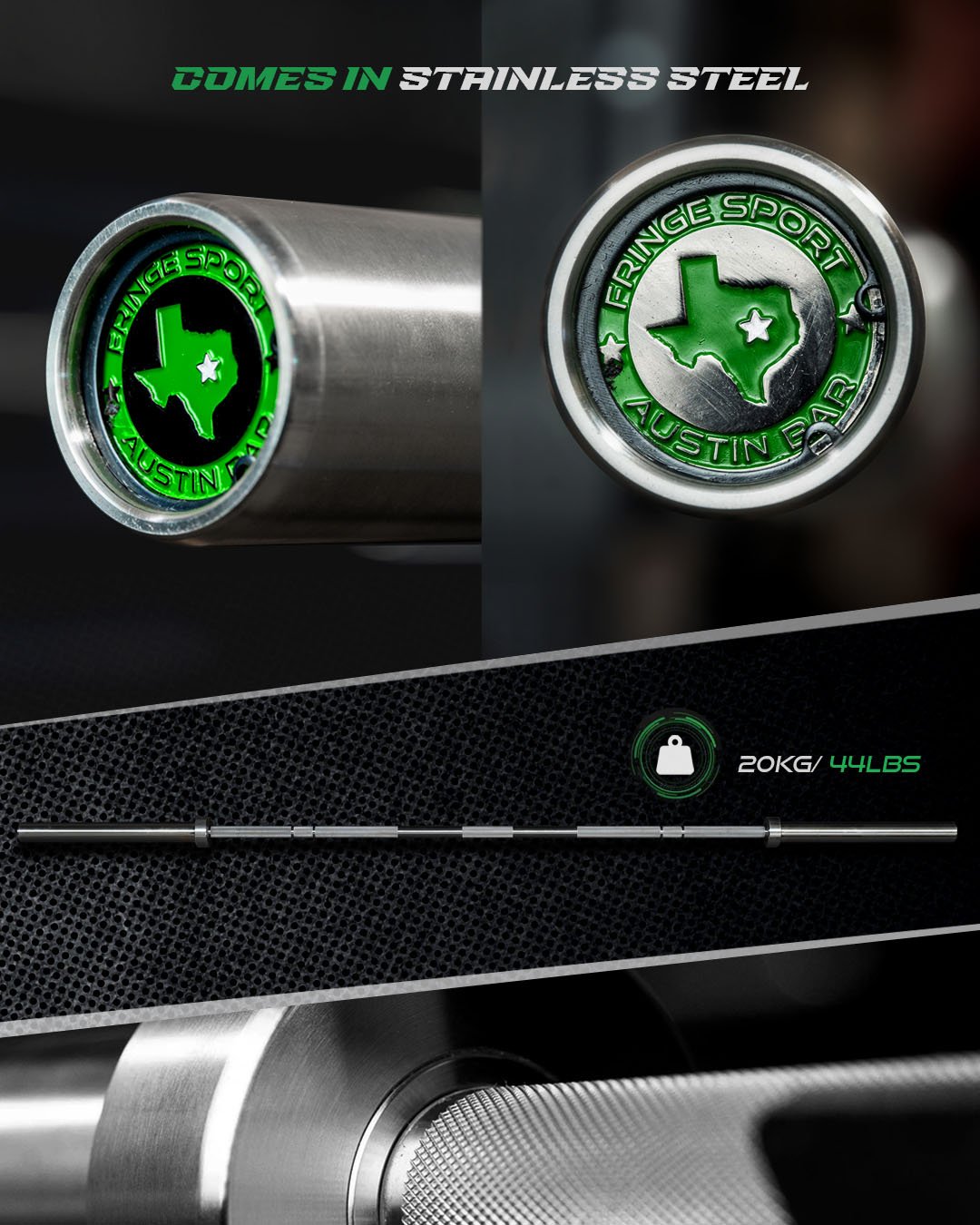 COMES IN STAINLESS STEEL

FRINGE SPORT
AUSTIN BAR

FRINGE SPORT
AUSTIN BAR

20KG/ 44LBS