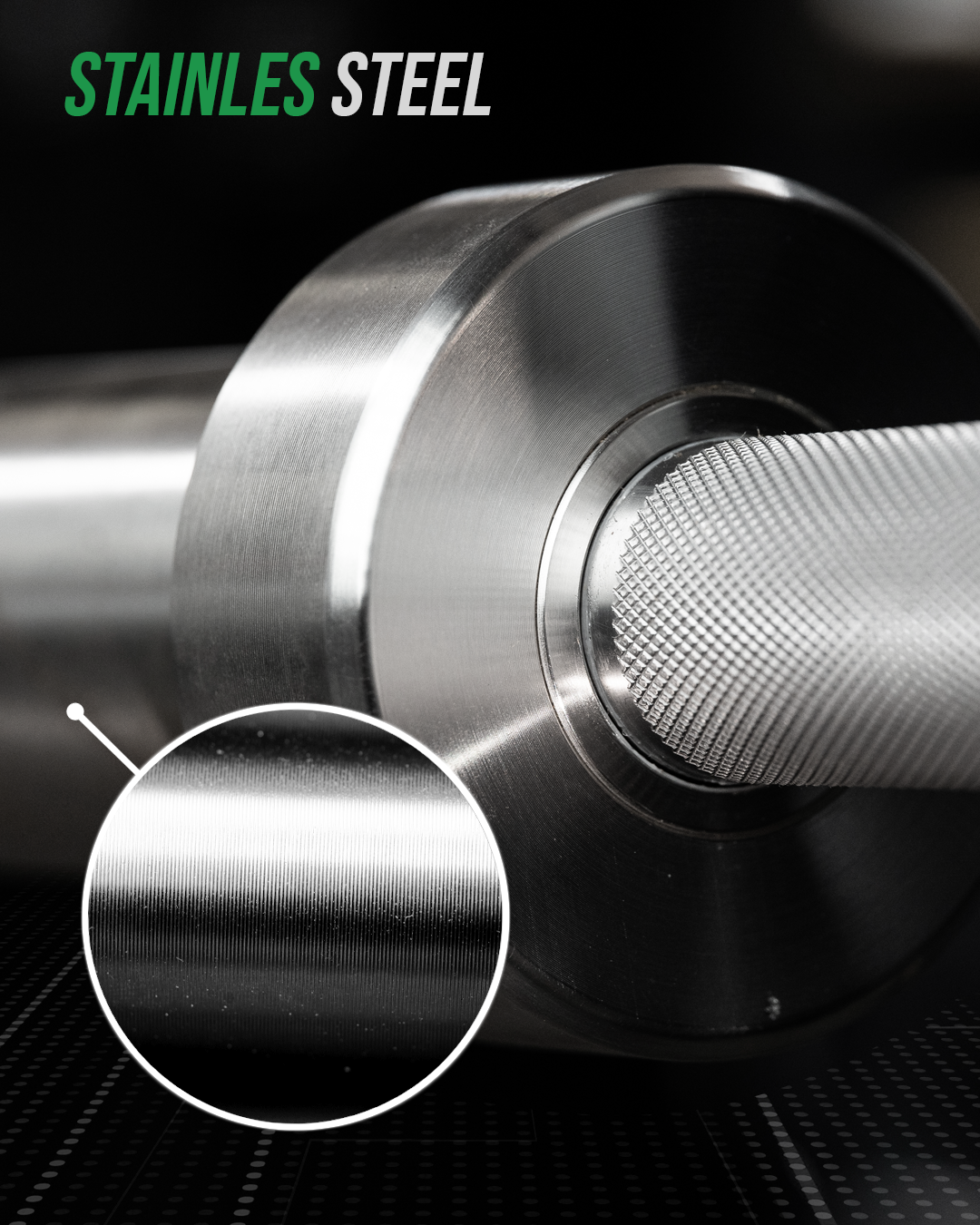 STAINLES STEEL