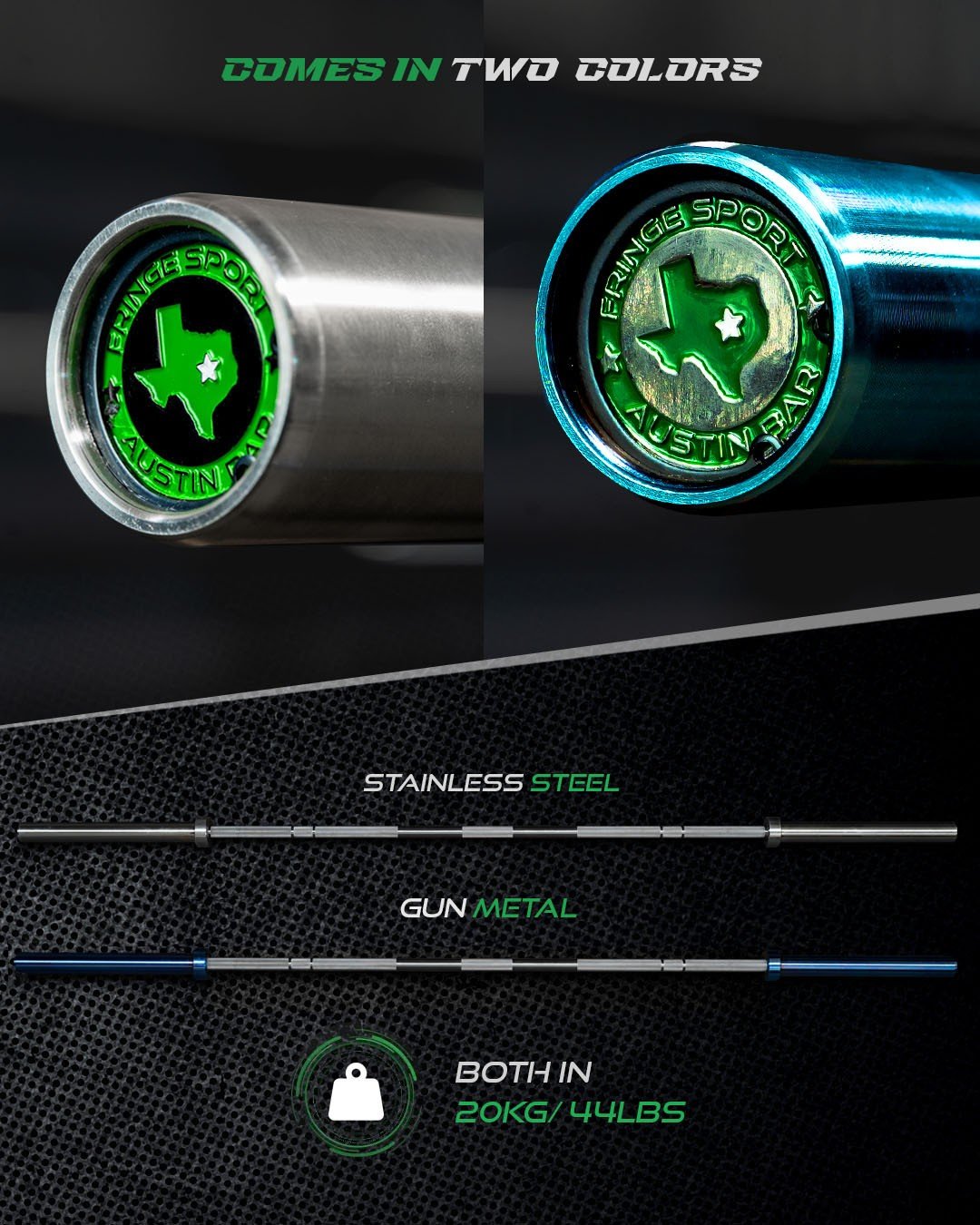 COMES IN TWO COLORS

FRINGE SPORT
AUSTIN BAR

FRINGE SPORT
AUSTIN BAR

STAINLESS STEEL

GUN METAL

BOTH IN
20KG/ 44LBS