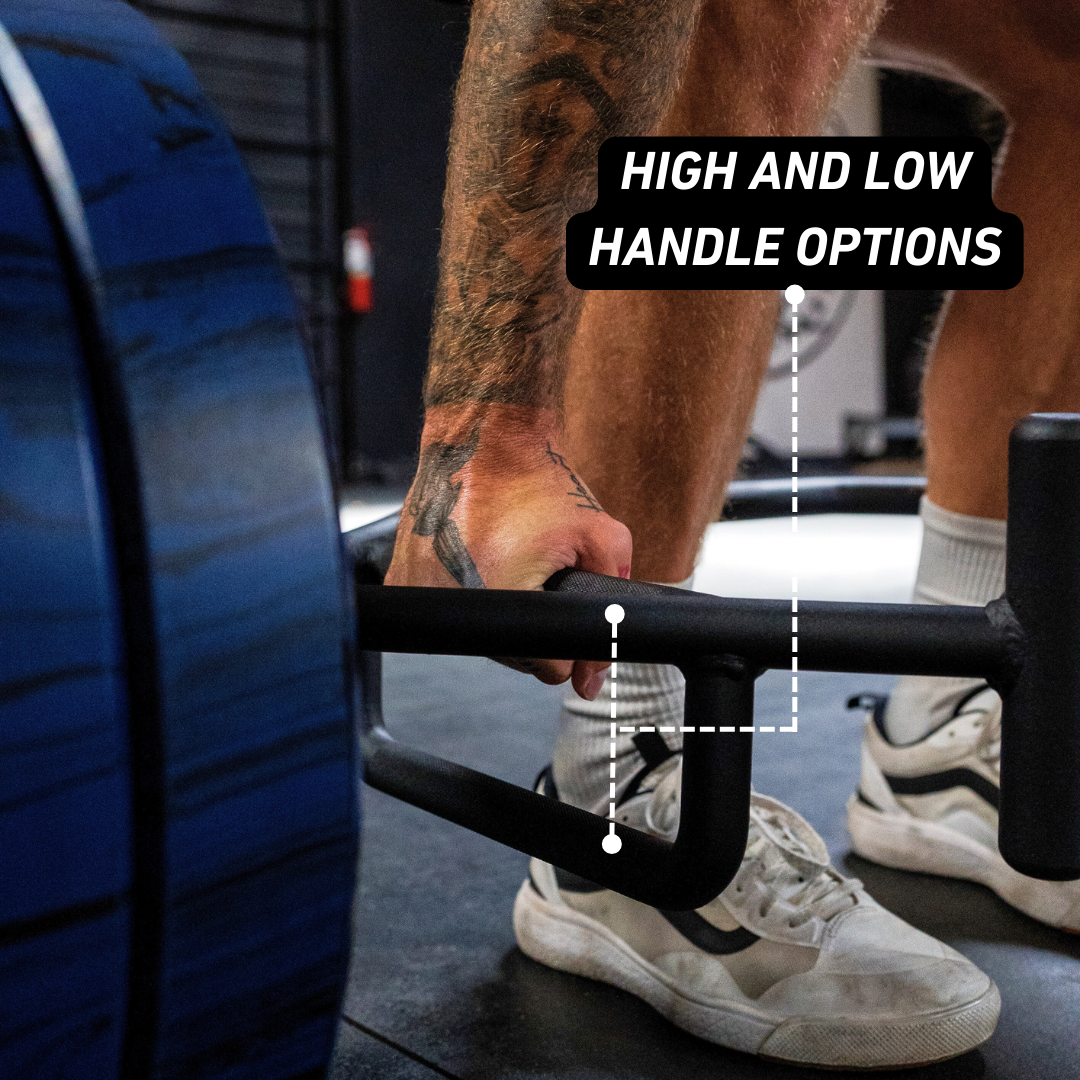 HIGH AND LOW
HANDLE OPTIONS