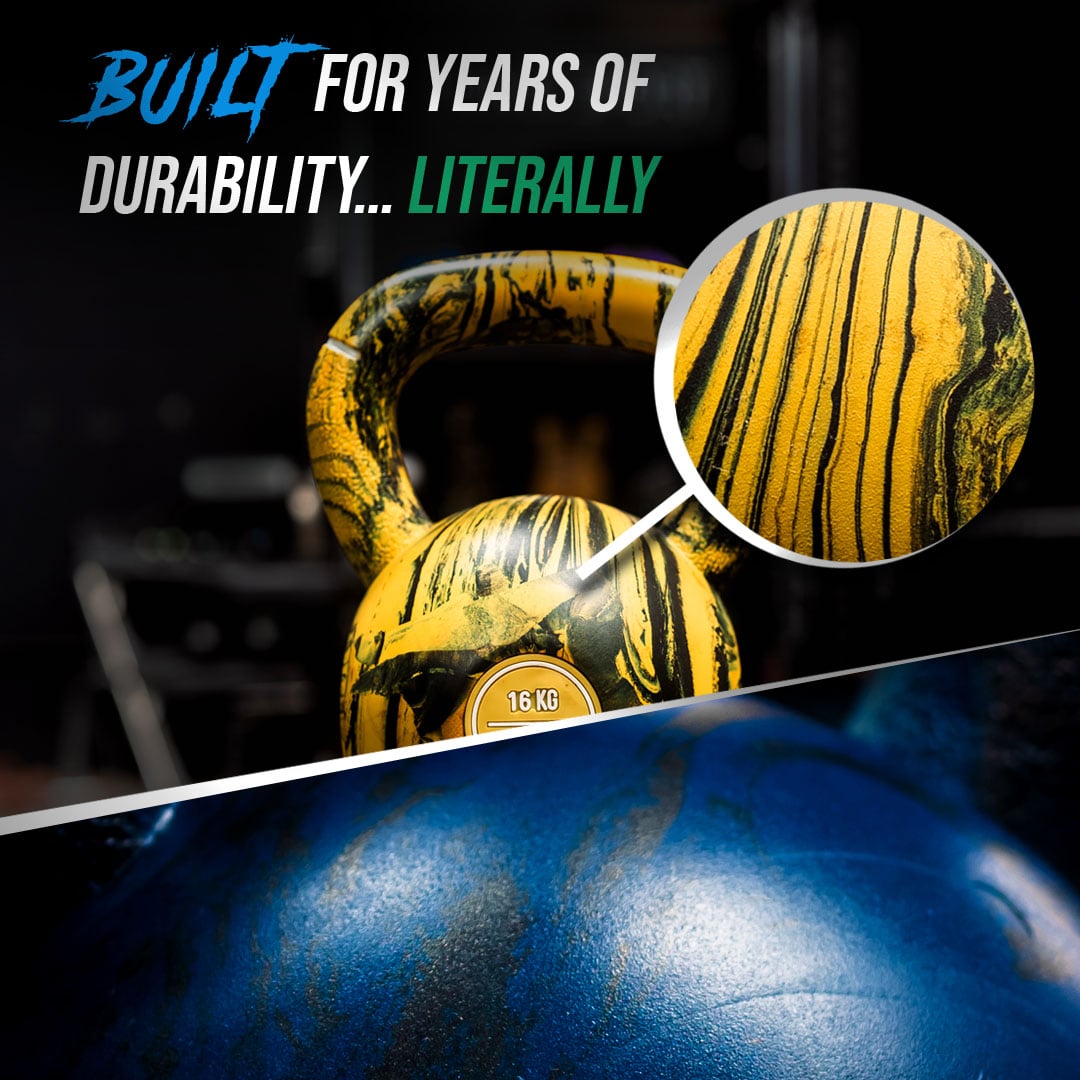 BUILT FOR YEARS OF DURABILITY... LITERALLY

16 KG