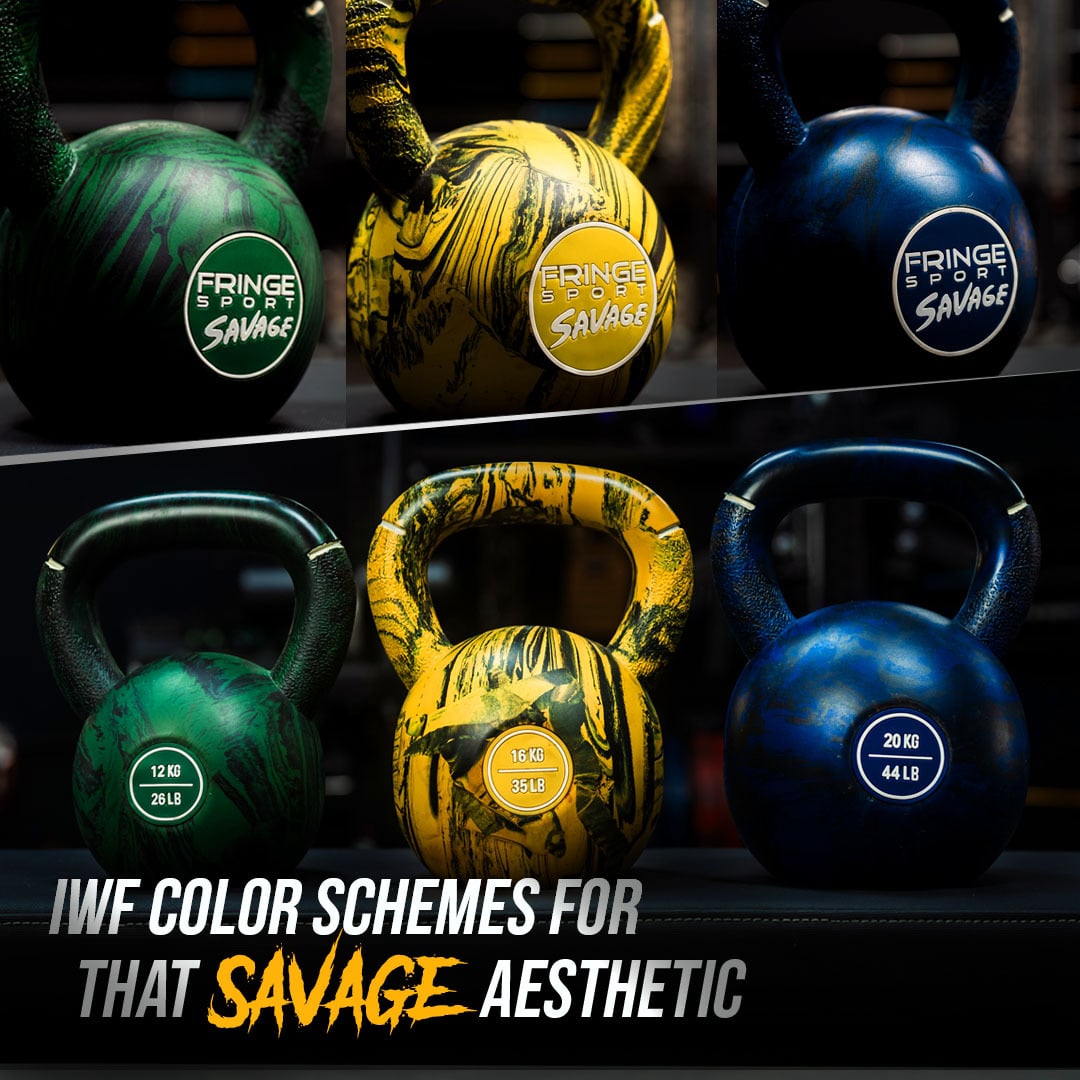 FRINGE SPORT SAVAGE

FRINGE SPORT SAVAGE

FRINGE SPORT SAVAGE

12 KG
26 LB

16 KG
35 LB

20 KG
44 LB

IWF COLOR SCHEMES FOR THAT SAVAGE AESTHETIC