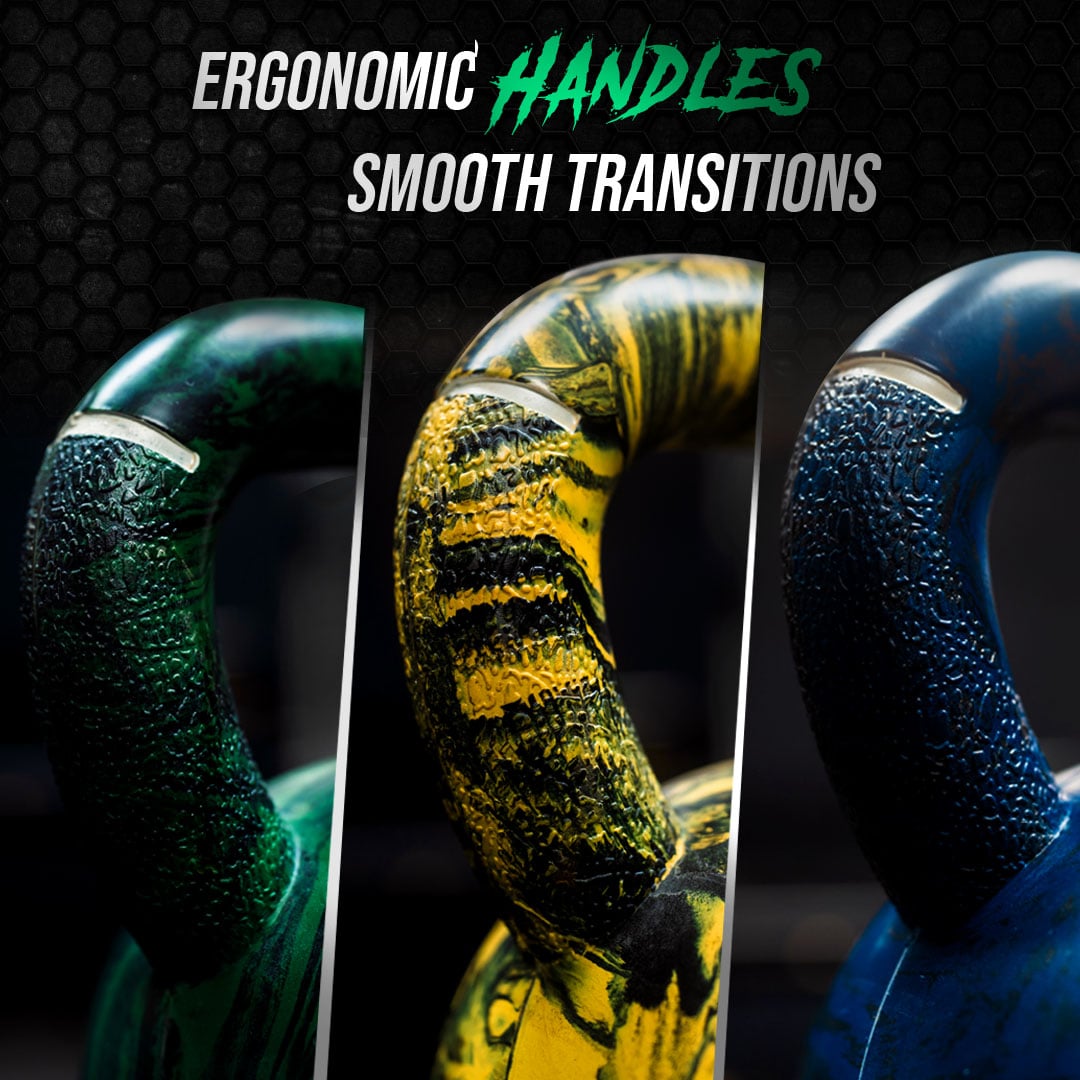 ERGONOMIC HANDLES
SMOOTH TRANSITIONS