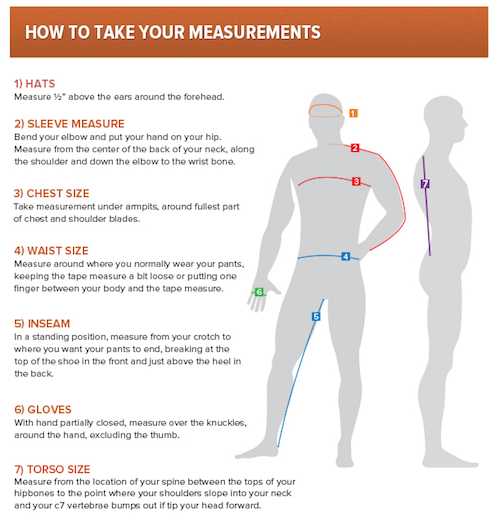 HOW TO TAKE YOUR MEASUREMENTS

1) HATS
Measure ½" above the ears around the forehead.

2) SLEEVE MEASURE
Bend your elbow and put your hand on your hip. Measure from the center of the back of your neck, along the shoulder and down the elbow to the wrist bone.

3) CHEST SIZE
Take measurement under armpits, around fullest part of chest and shoulder blades.

4) WAIST SIZE
Measure around where you normally wear your pants, keeping the tape measure a bit loose or putting one finger between your body and the tape measure.

5) INSEAM
In a standing position, measure from your crotch to where you want your pants to end, breaking at the top of the shoe in the front and just above the heel in the back.

6) GLOVES
With hand partially closed, measure over the knuckles, around the hand, excluding the thumb.

7) TORSO SIZE
Measure from the location of your spine between the tops of your hipbones to the point where your shoulders slope into your neck and your c7 vertebrae bumps out if tip your head forward.

1
2
3
4
5
6
7