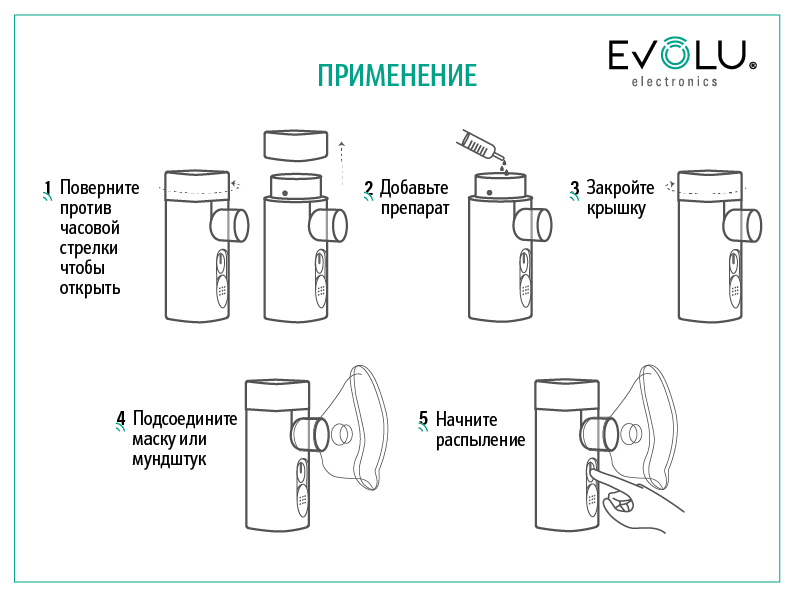 ПРИМЕНЕНИЕ

EVOLU®
electronics

1 Поверните против часовой стрелки чтобы открыть

2 Добавьте препарат

3 Закройте крышку

4 Подсоедините маску или мундштук

5 Начните распыление