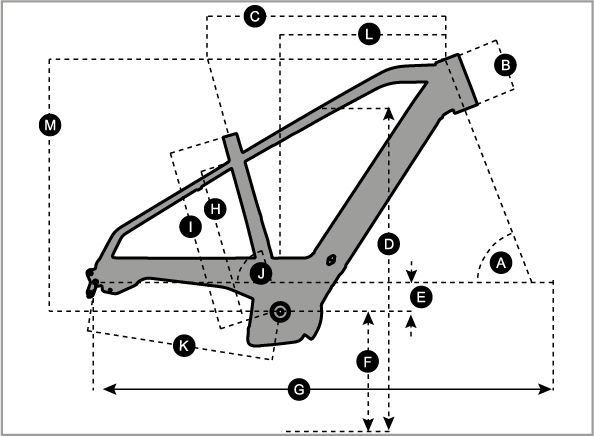 C
L
B
M
H
I
D
A
J
E
K
F
G