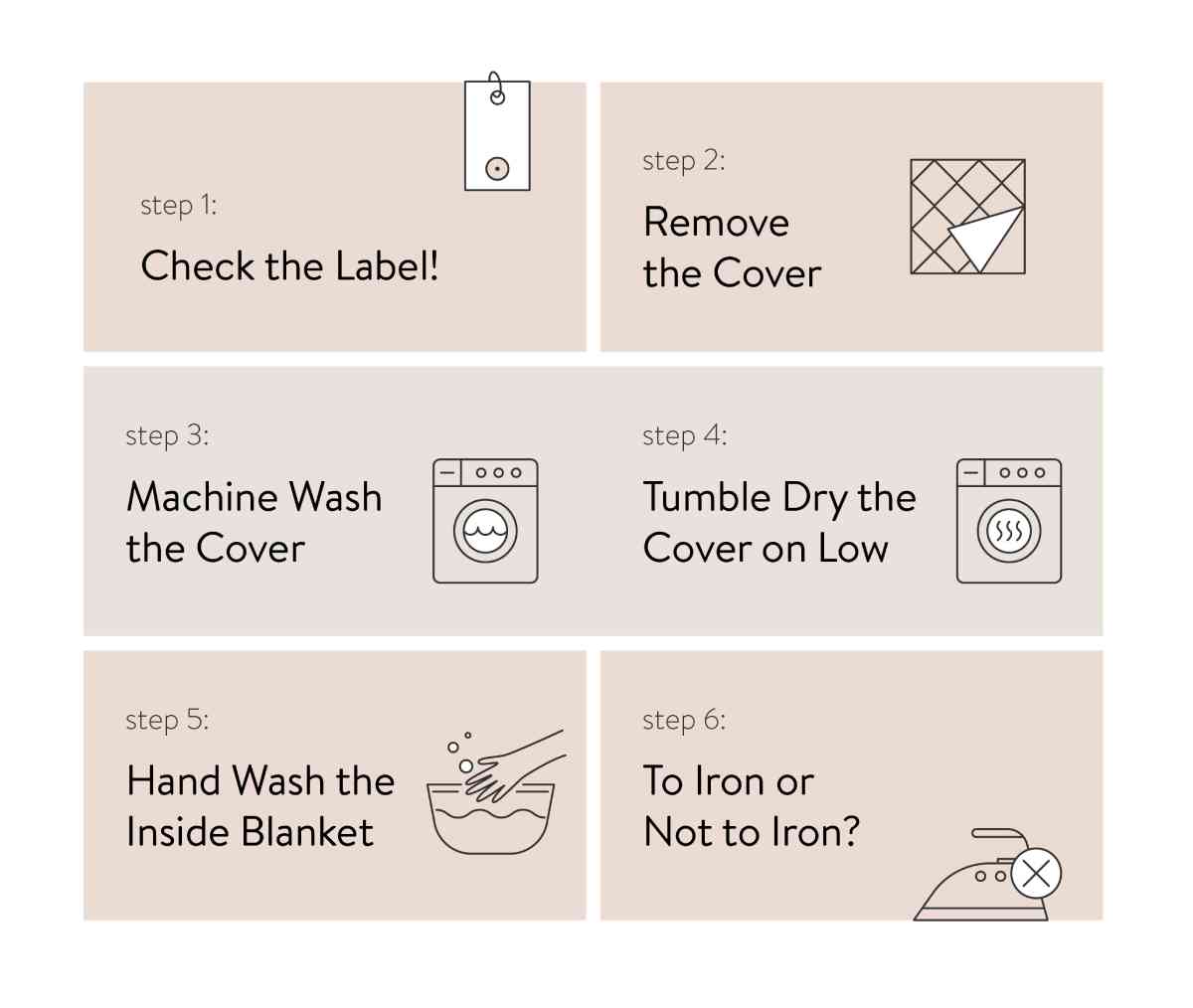 step 1:

Check the Label!

step 2:

Remove the Cover

step 3:

Machine Wash the Cover

step 4:

Tumble Dry the Cover on Low

step 5:

Hand Wash the Inside Blanket

step 6:

To Iron or Not to Iron?